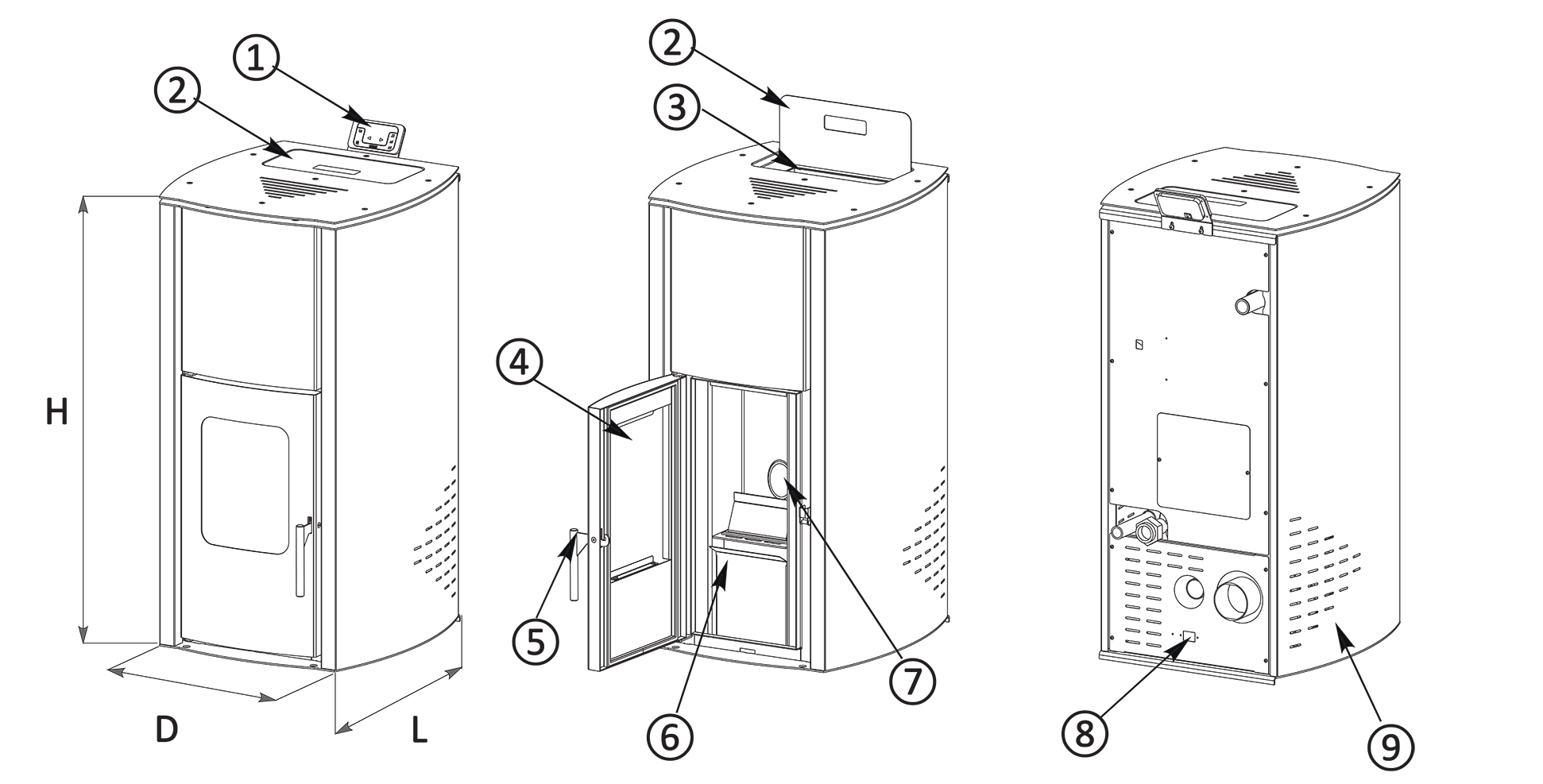 1
2
H
D
L
2
3
4
5
6
7
8
9